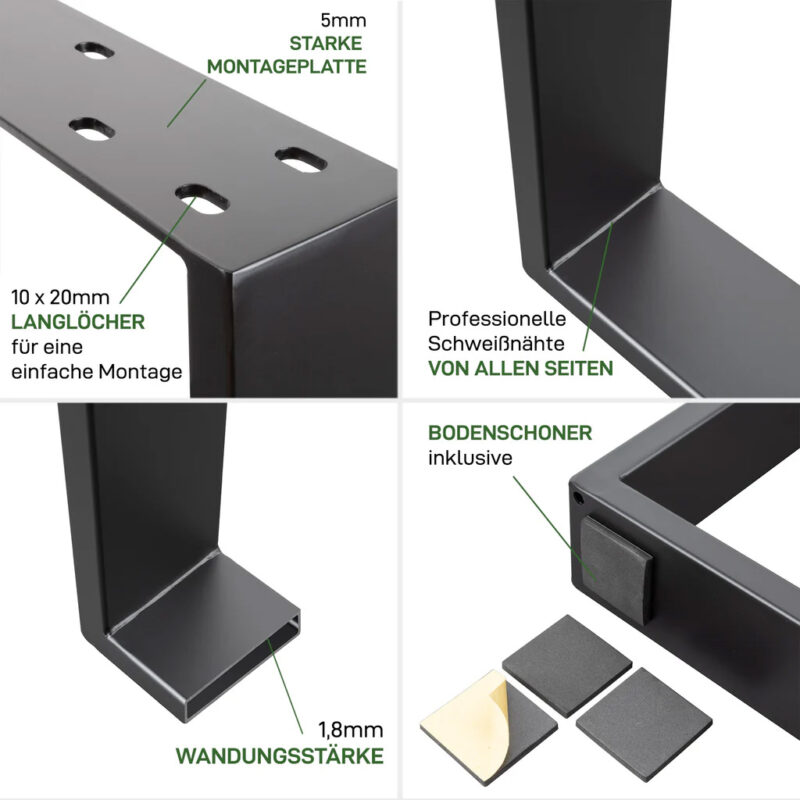 5mm
STARKE
MONTAGEPLATTE

10 x 20mm
LANGLÖCHER
für eine
einfache Montage

Professionelle
Schweißnähte
VON ALLEN SEITEN

1,8mm
WANDUNGSSTÄRKE

BODENSCHONER
inklusive